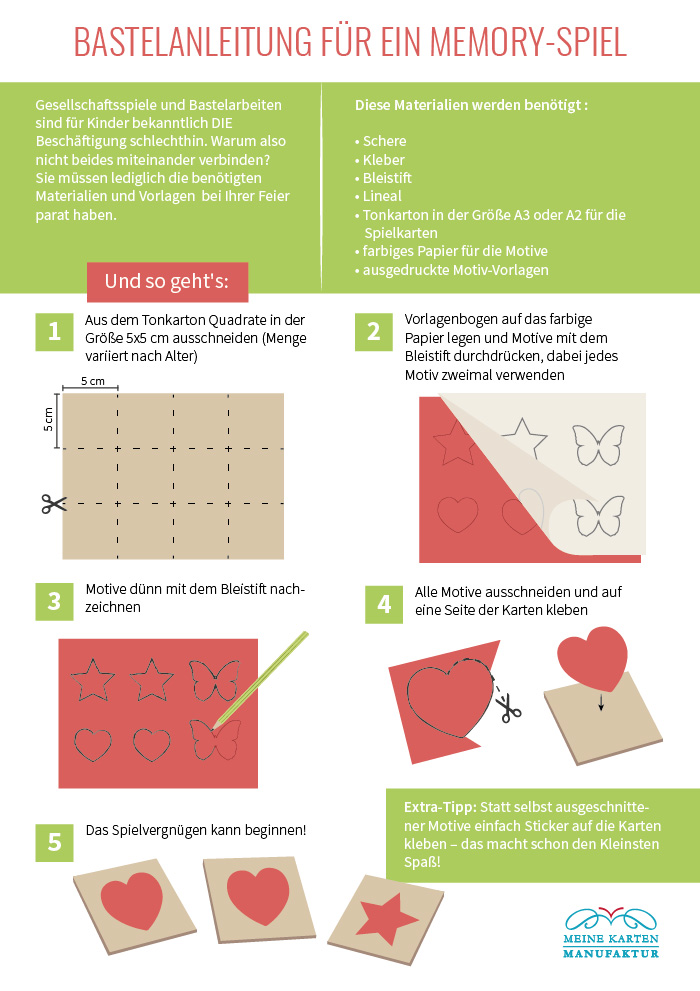 BASTELANLEITUNG FÜR EIN MEMORY-SPIEL

Gesellschaftsspiele und Bastelarbeiten sind für Kinder bekanntlich DIE Beschäftigung schlechthin. Warum also nicht beides miteinander verbinden? Sie müssen lediglich die benötigten Materialien und Vorlagen bei Ihrer Feier parat haben.

Diese Materialien werden benötigt :

• Schere
• Kleber
• Bleistift
• Lineal
• Tonkarton in der Größe A3 oder A2 für die Spielkarten
• farbiges Papier für die Motive
• ausgedruckte Motiv-Vorlagen

Und so geht's:

1 Aus dem Tonkarton Quadrate in der Größe 5x5 cm ausschneiden (Menge variiert nach Alter)

5 cm

5 cm

2 Vorlagenbogen auf das farbige Papier legen und Motive mit dem Bleistift durchdrücken, dabei jedes Motiv zweimal verwenden

3 Motive dünn mit dem Bleistift nachzeichnen

4 Alle Motive ausschneiden und auf eine Seite der Karten kleben

5 Das Spielvergnügen kann beginnen!

Extra-Tipp: Statt selbst ausgeschnittener Motive einfach Sticker auf die Karten kleben – das macht schon den Kleinsten Spaß!

MEINE KARTEN MANUFAKTUR